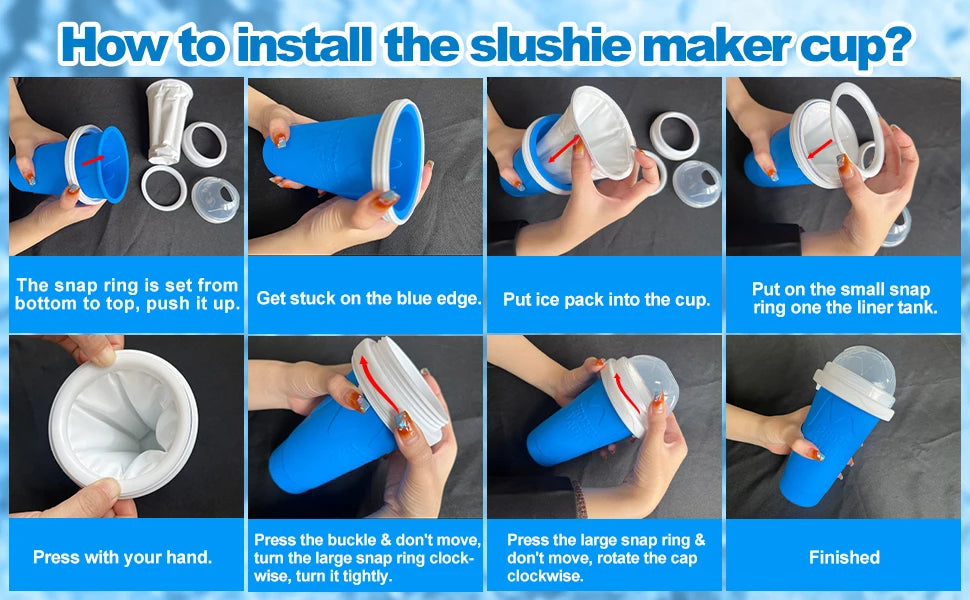 How to install the slushie maker cup?

The snap ring is set from bottom to top, push it up.

Get stuck on the blue edge.

Put ice pack into the cup.

Put on the small snap ring one the liner tank.

Press with your hand.

Press the buckle & don't move, turn the large snap ring clockwise, turn it tightly.

Press the large snap ring & don't move, rotate the cap clockwise.

Finished